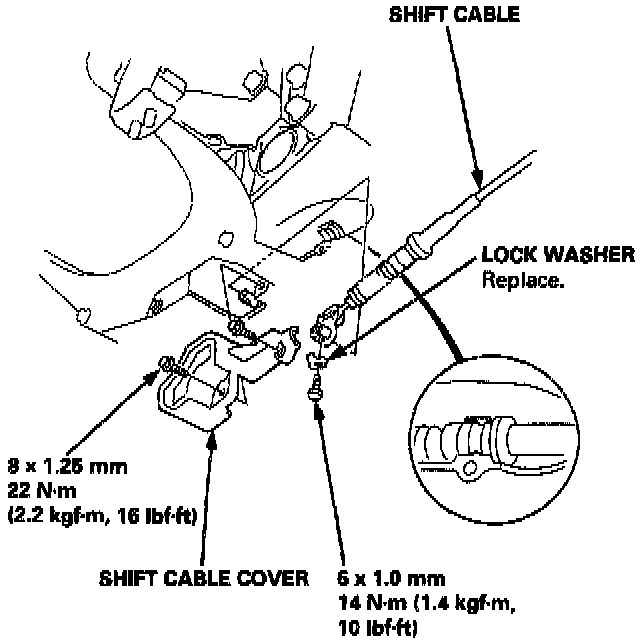 SHIFT CABLE

LOCK WASHER
Replace.

8 x 1.25 mm
22 N·m
(2.2 kgf·m, 16 lbf·ft)

SHIFT CABLE COVER

6 x 1.0 mm
14 N·m (1.4 kgf·m,
10 lbf·ft)