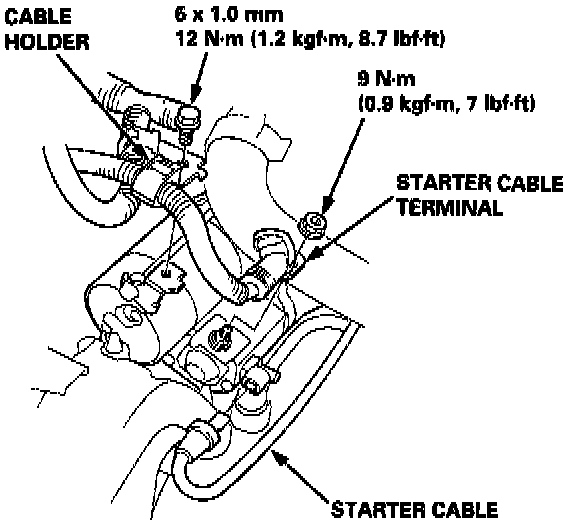 CABLE HOLDER

6 x 1.0 mm
12 N·m (1.2 kgf·m, 8.7 lbf·ft)

9 N·m
(0.9 kgf·m, 7 lbf·ft)

STARTER CABLE TERMINAL

STARTER CABLE