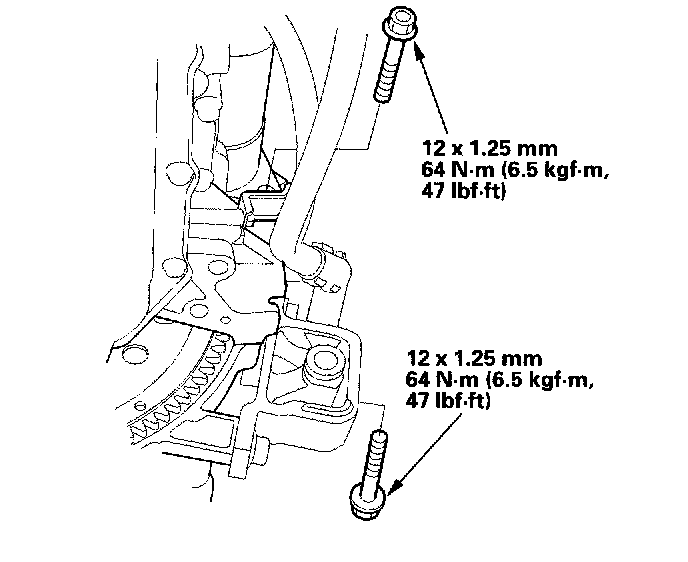 12 x 1.25 mm
64 N·m (6.5 kgf·m,
47 lbf·ft)

12 x 1.25 mm
64 N·m (6.5 kgf·m,
47 lbf·ft)