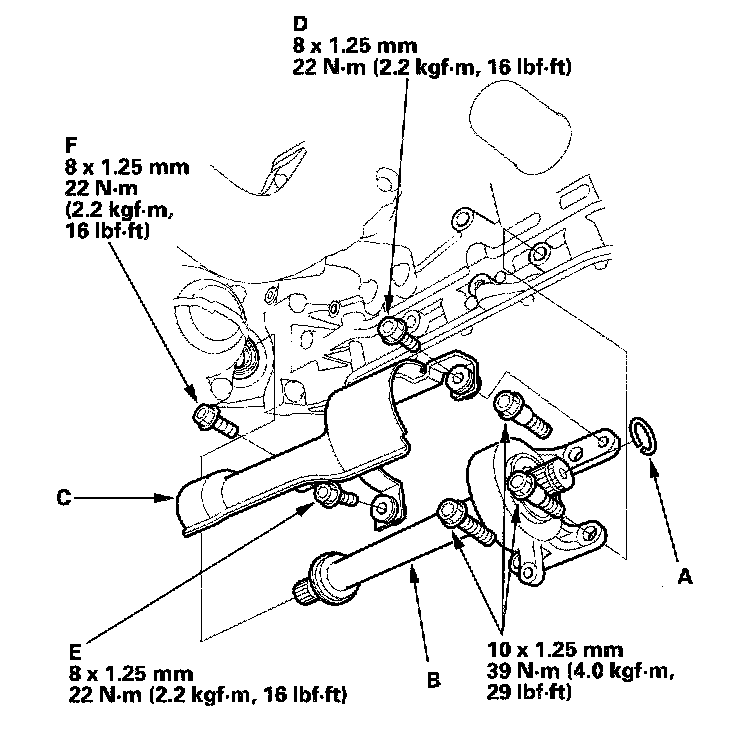 D
8 x 1.25 mm
22 N·m (2.2 kgf·m, 16 lbf·ft)

F
8 x 1.25 mm
22 N·m
(2.2 kgf·m,
16 lbf·ft)

C

A

E
8 x 1.25 mm
22 N·m (2.2 kgf·m, 16 lbf·ft)

B

10 x 1.25 mm
39 N·m (4.0 kgf·m,
29 lbf·ft)