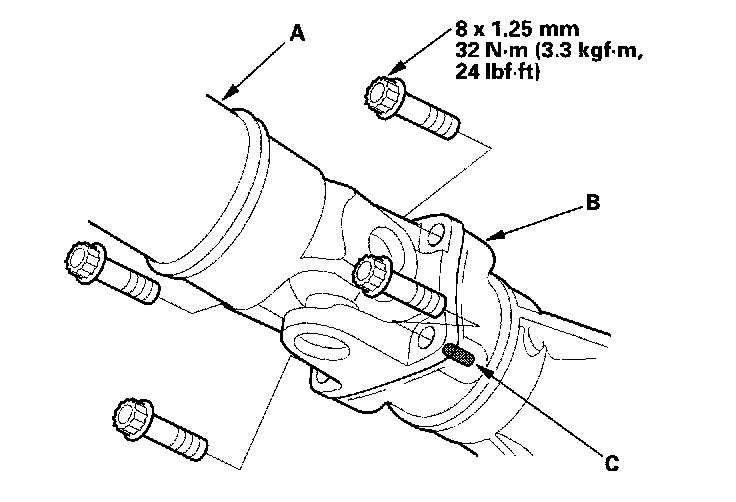 A

8 x 1.25 mm
32 N·m (3.3 kgf·m, 24 lbf·ft)

B

C