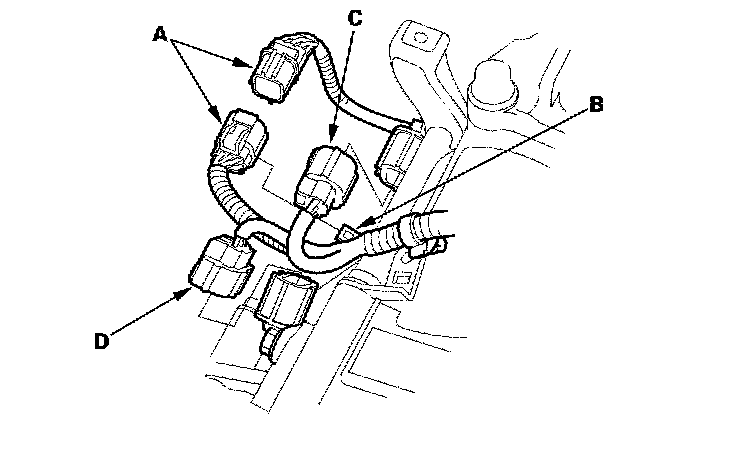 A
C
B
D