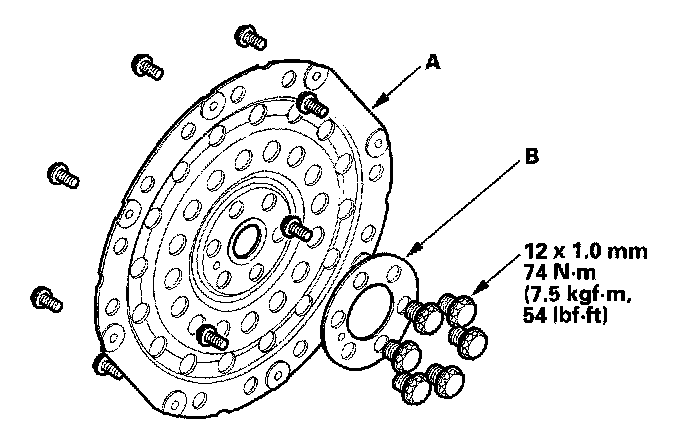 A

B

12 x 1.0 mm
74 N·m
(7.5 kgf·m,
54 lbf·ft)