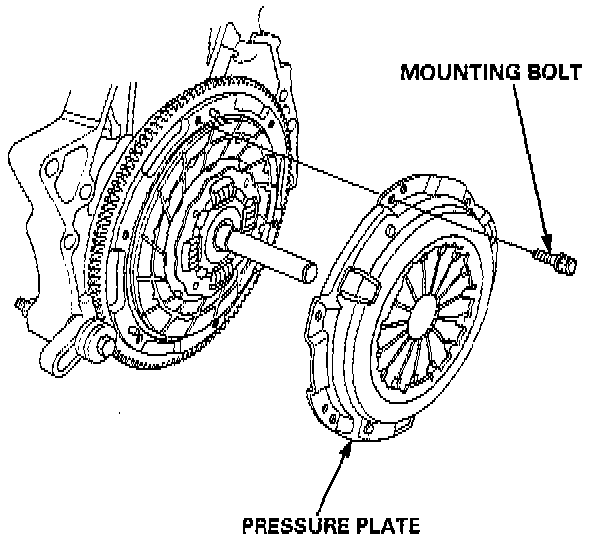 MOUNTING BOLT

PRESSURE PLATE