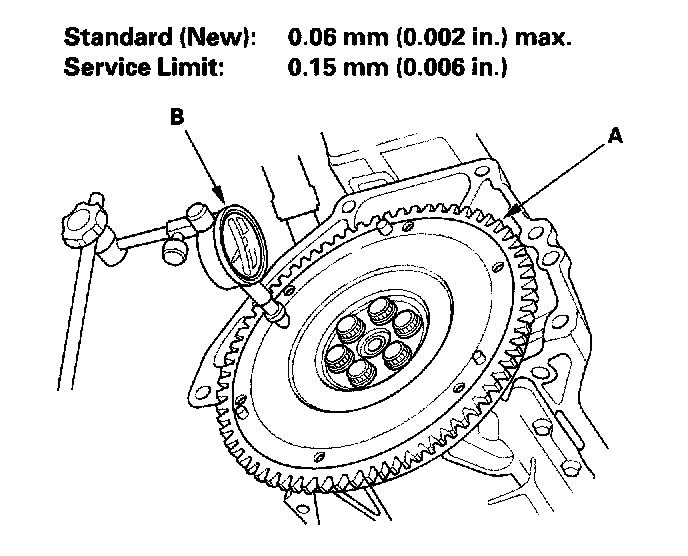 Standard (New): 0.06 mm (0.002 in.) max.
Service Limit: 0.15 mm (0.006 in.)

B

A