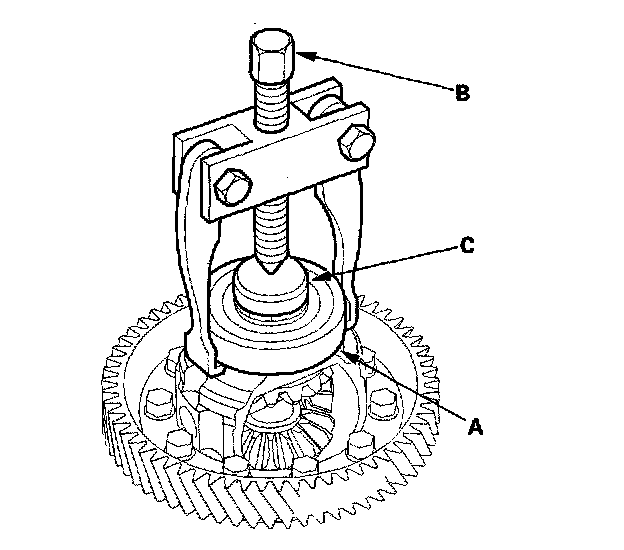 B

C

A