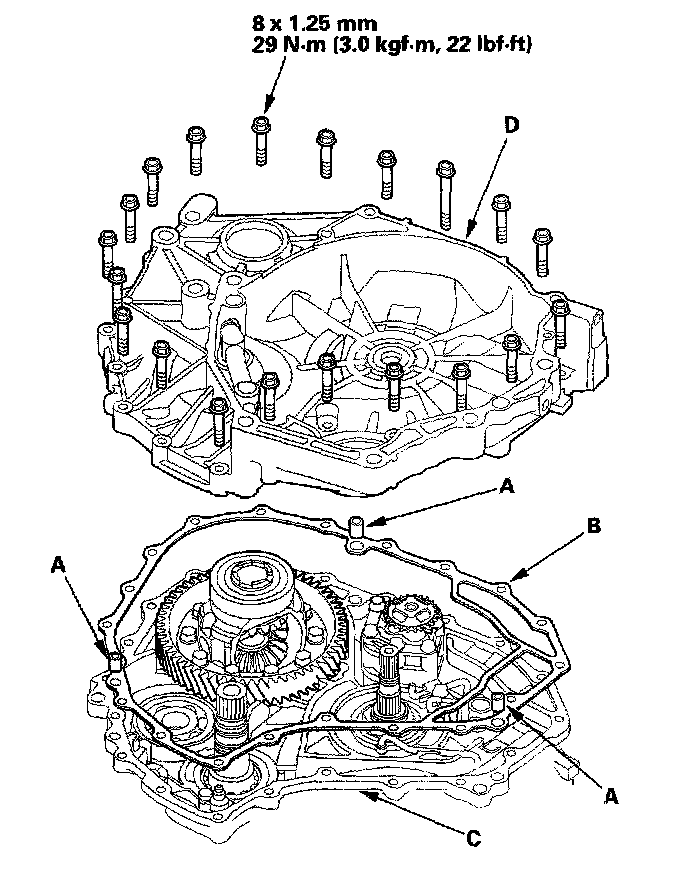 8 x 1.25 mm
29 N·m (3.0 kgf·m, 22 lbf·ft)

D

A

B

A

A

C