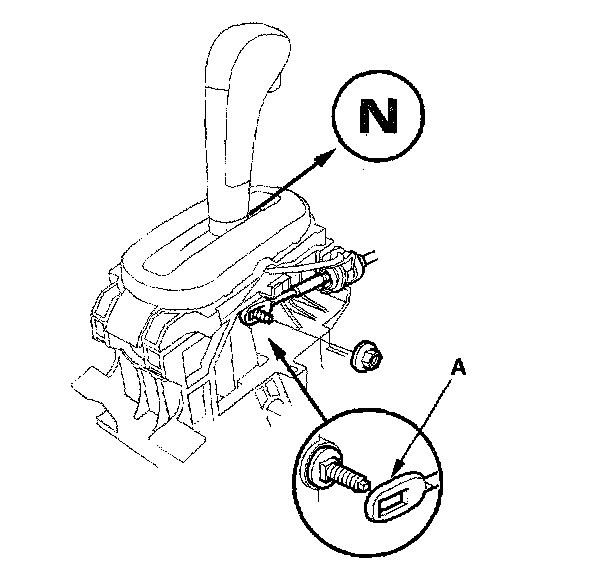 N

A