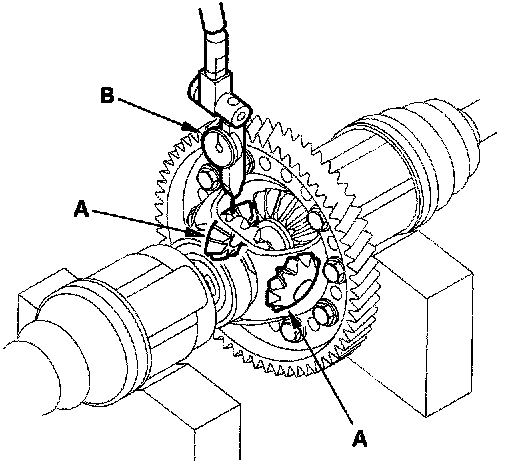 B

A

A