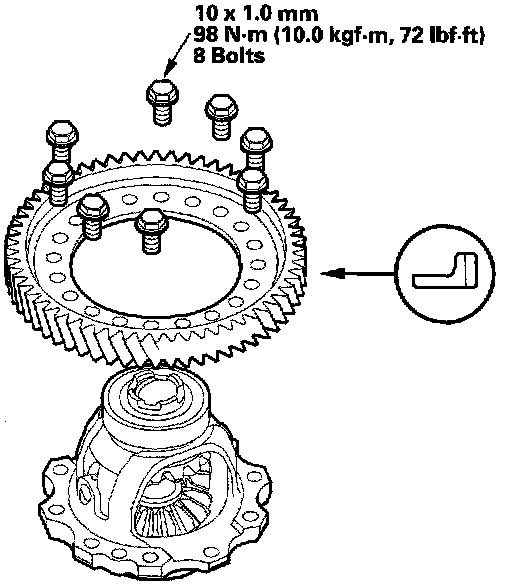 10 x 1.0 mm
98 N·m (10.0 kgf·m, 72 lbf·ft)
8 Bolts