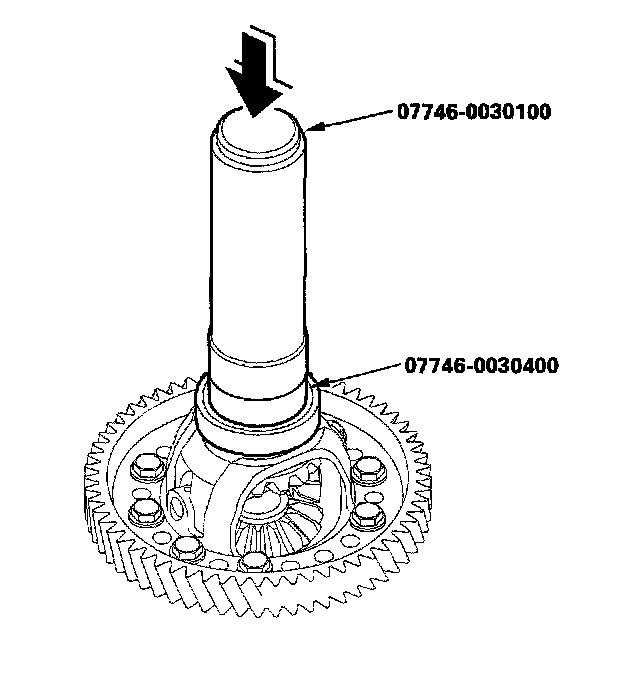 07746-0030100

07746-0030400