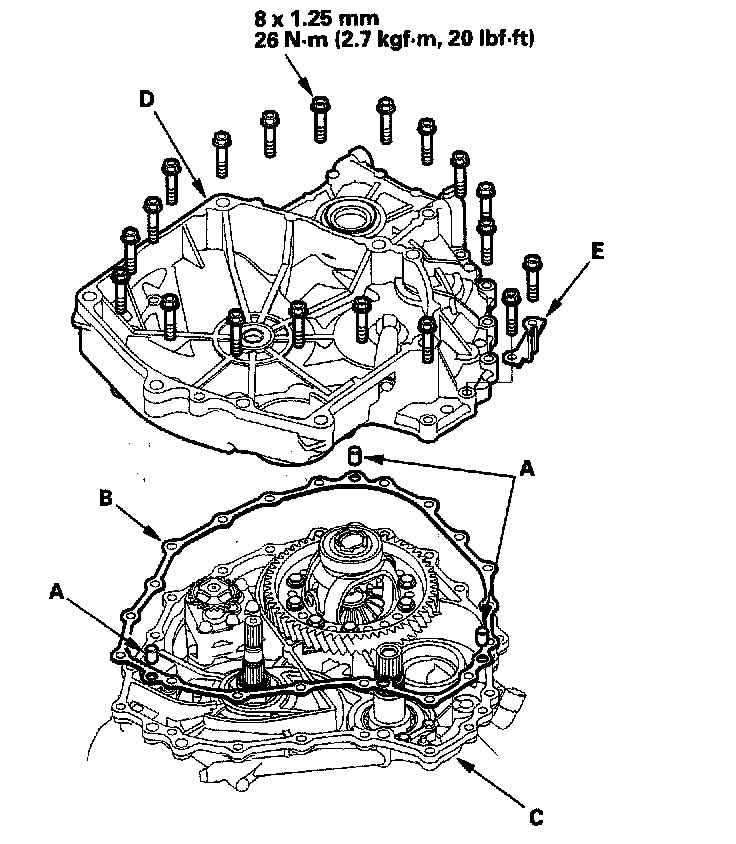 8 x 1.25 mm
26 N·m (2.7 kgf·m, 20 lbf·ft)

D

E

A

B

A

C