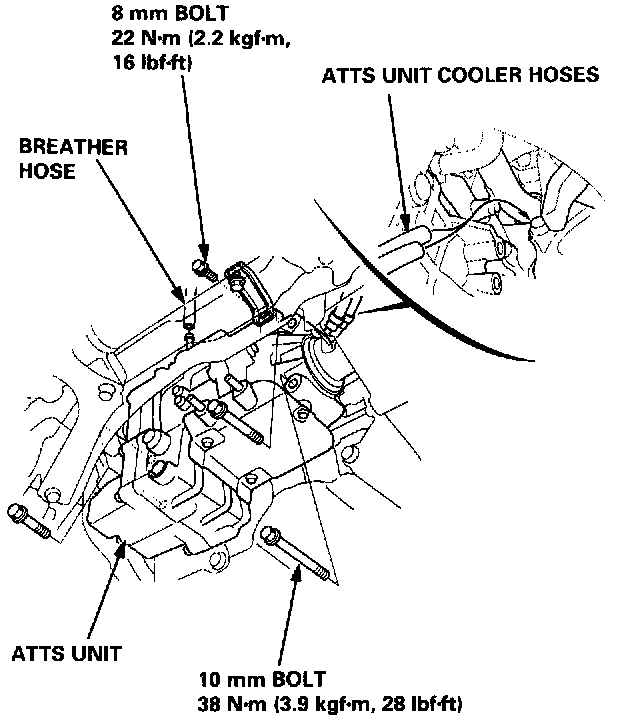 8 mm BOLT
22 N·m (2.2 kgf·m, 16 lbf·ft)

ATTS UNIT COOLER HOSES

BREATHER HOSE

ATTS UNIT

10 mm BOLT
38 N·m (3.9 kgf·m, 28 lbf·ft)