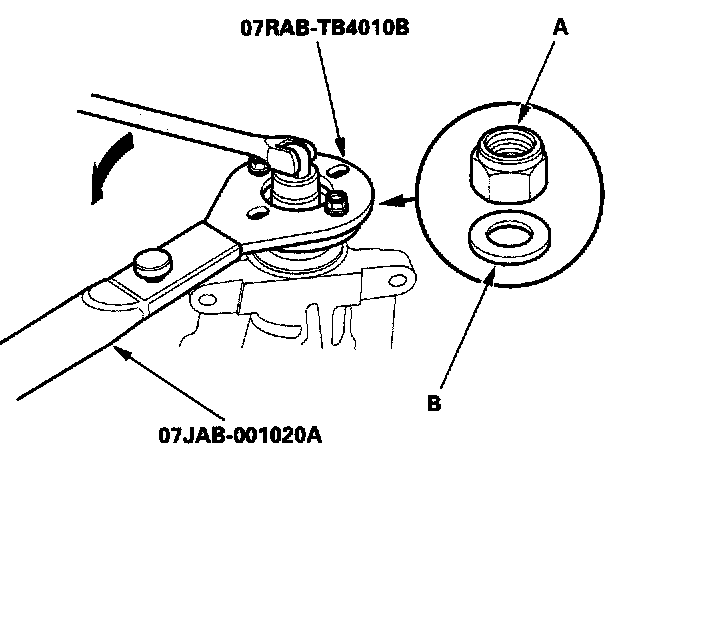 07RAB-TB4010B

A

B

07JAB-001020A