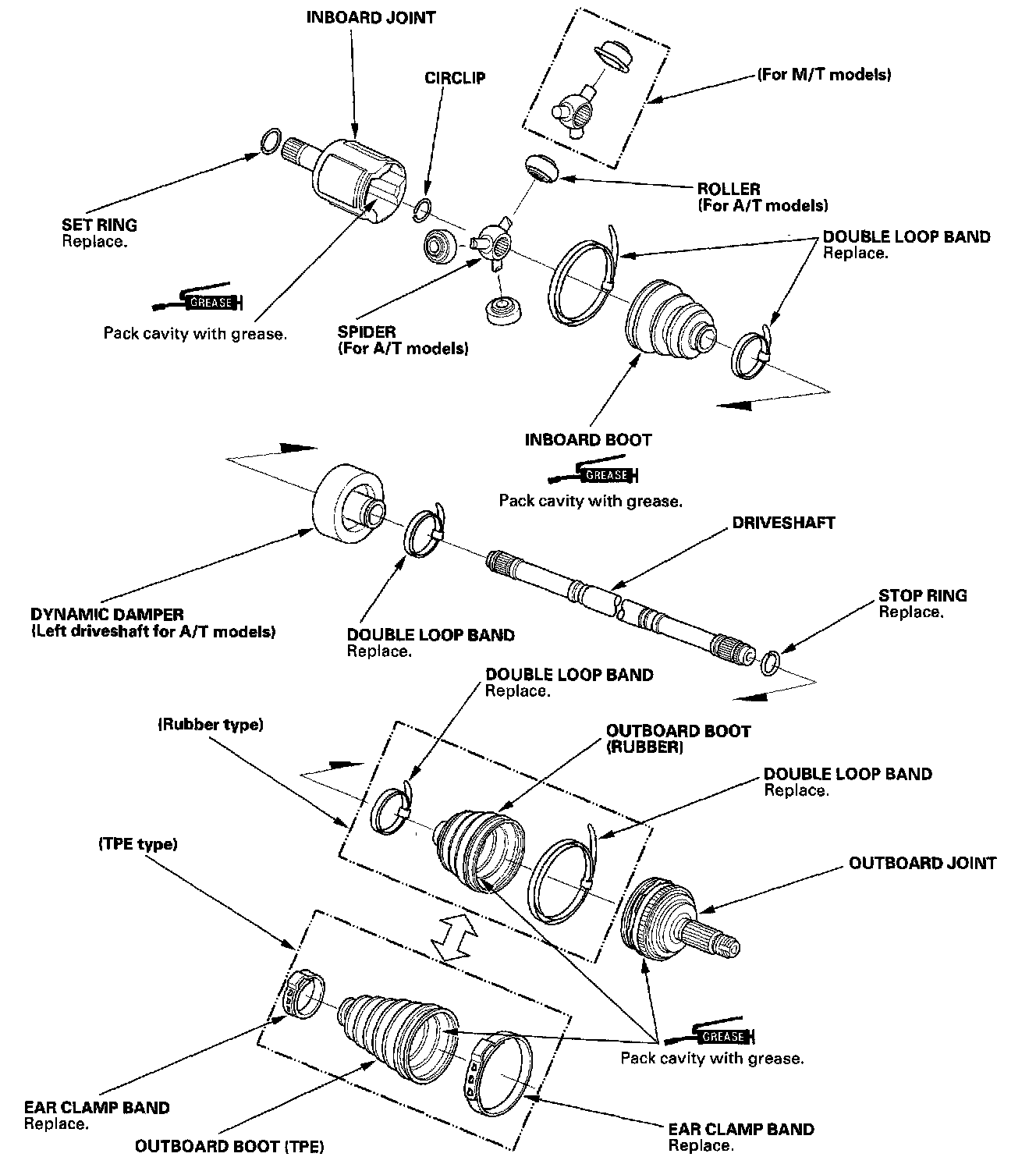 INBOARD JOINT

CIRCLIP

(For M/T models)

ROLLER
(For A/T models)

SET RING
Replace.

DOUBLE LOOP BAND
Replace.

GREASE

Pack cavity with grease.

SPIDER
(For A/T models)

INBOARD BOOT

GREASE

Pack cavity with grease.

DRIVESHAFT

DYNAMIC DAMPER
(Left driveshaft for A/T models)

DOUBLE LOOP BAND
Replace.

STOP RING
Replace.

DOUBLE LOOP BAND
Replace.

(Rubber type)

OUTBOARD BOOT
(RUBBER)

DOUBLE LOOP BAND
Replace.

(TPE type)

OUTBOARD JOINT

GREASE

Pack cavity with grease.

EAR CLAMP BAND
Replace.

OUTBOARD BOOT (TPE)

EAR CLAMP BAND
Replace.