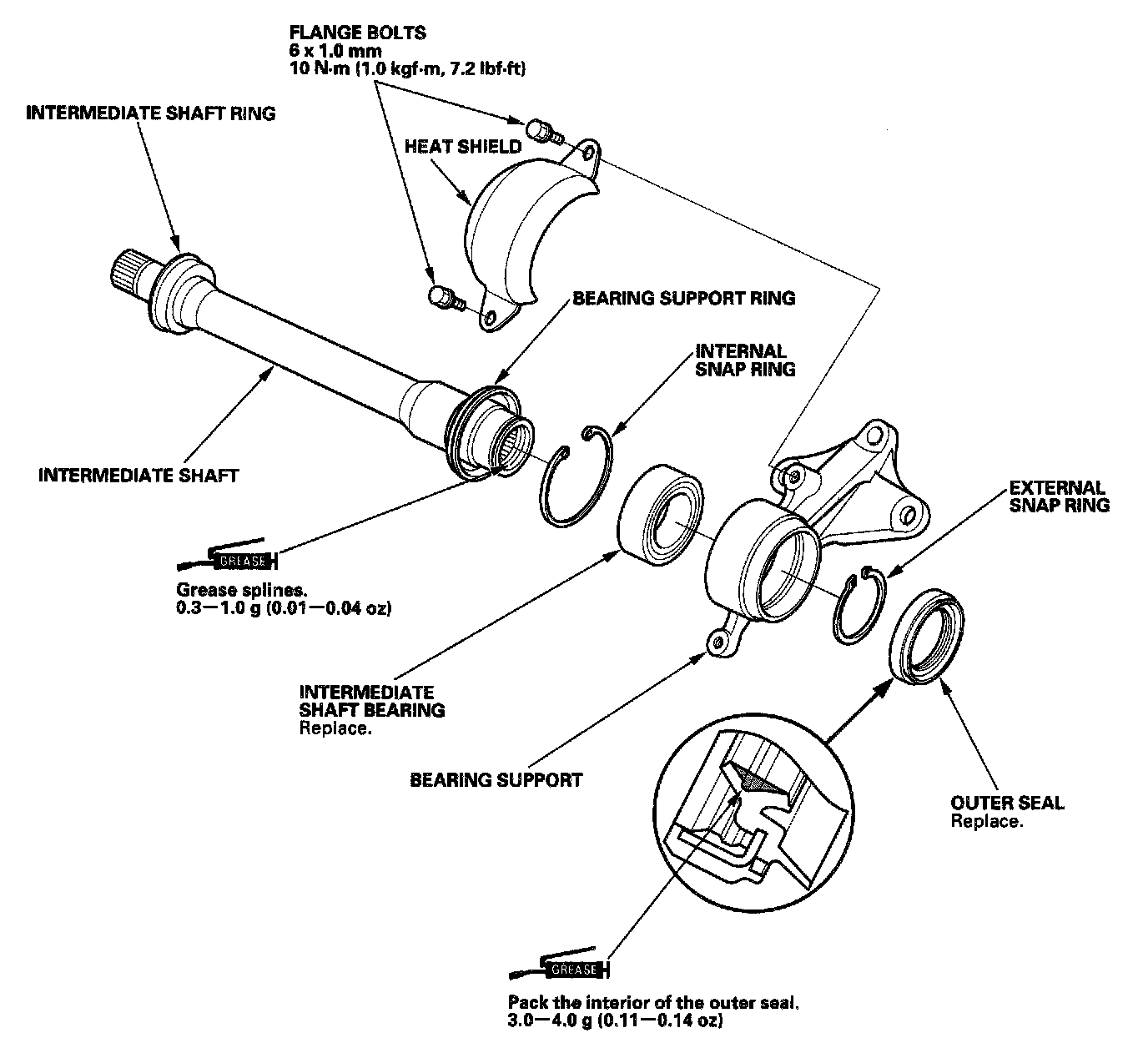 FLANGE BOLTS
6 x 1.0 mm
10 N·m (1.0 kgf·m, 7.2 lbf·ft)

INTERMEDIATE SHAFT RING

HEAT SHIELD

BEARING SUPPORT RING

INTERNAL
SNAP RING

INTERMEDIATE SHAFT

EXTERNAL
SNAP RING

GREASE

Grease splines.
0.3—1.0 g (0.01—0.04 oz)

INTERMEDIATE
SHAFT BEARING
Replace.

BEARING SUPPORT

OUTER SEAL
Replace.

GREASE

Pack the interior of the outer seal.
3.0—4.0 g (0.11—0.14 oz)