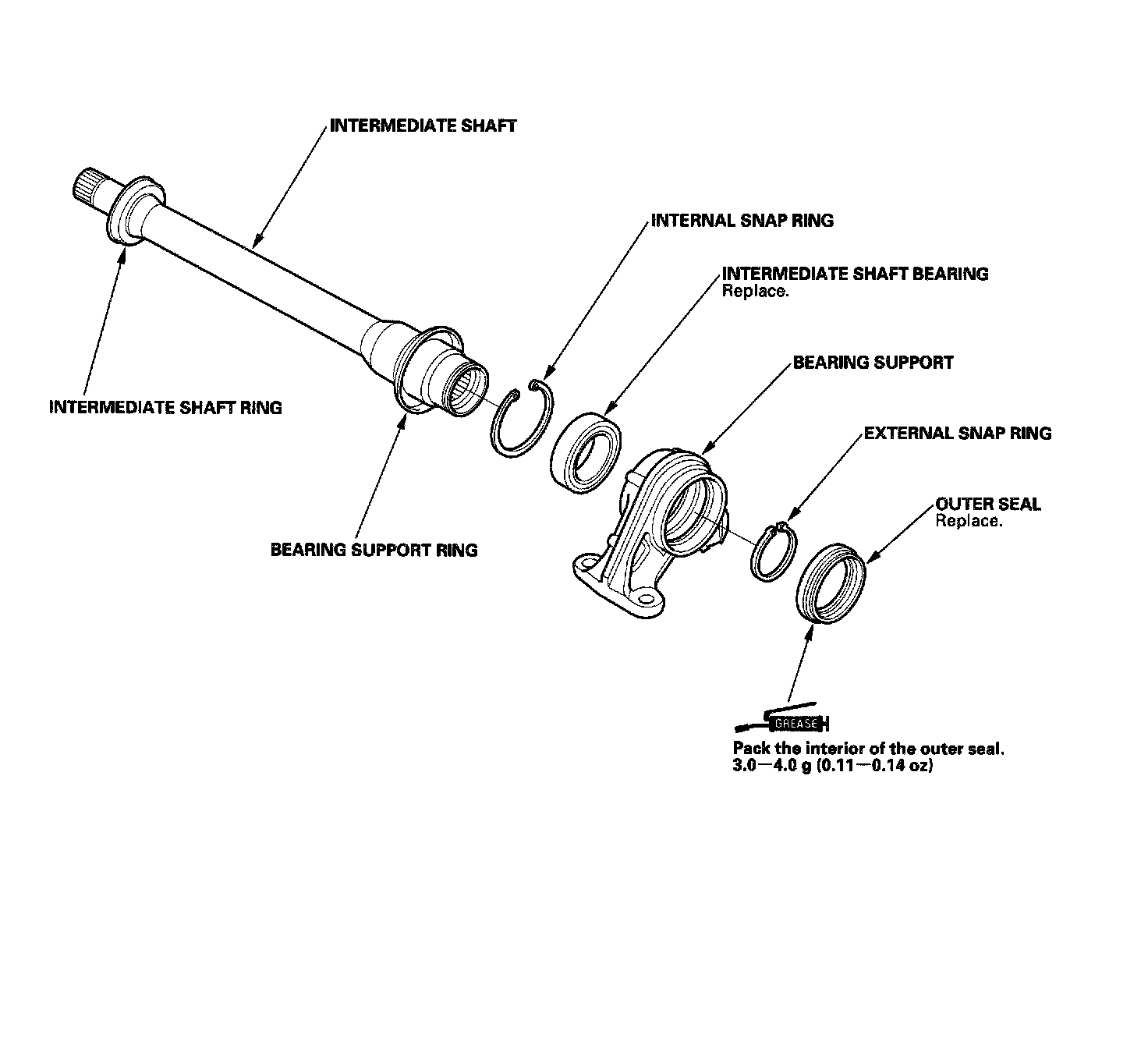 INTERMEDIATE SHAFT

INTERNAL SNAP RING

INTERMEDIATE SHAFT BEARING
Replace.

BEARING SUPPORT

INTERMEDIATE SHAFT RING

EXTERNAL SNAP RING

OUTER SEAL
Replace.

BEARING SUPPORT RING

GREASE

Pack the interior of the outer seal.
3.0—4.0 g (0.11—0.14 oz)