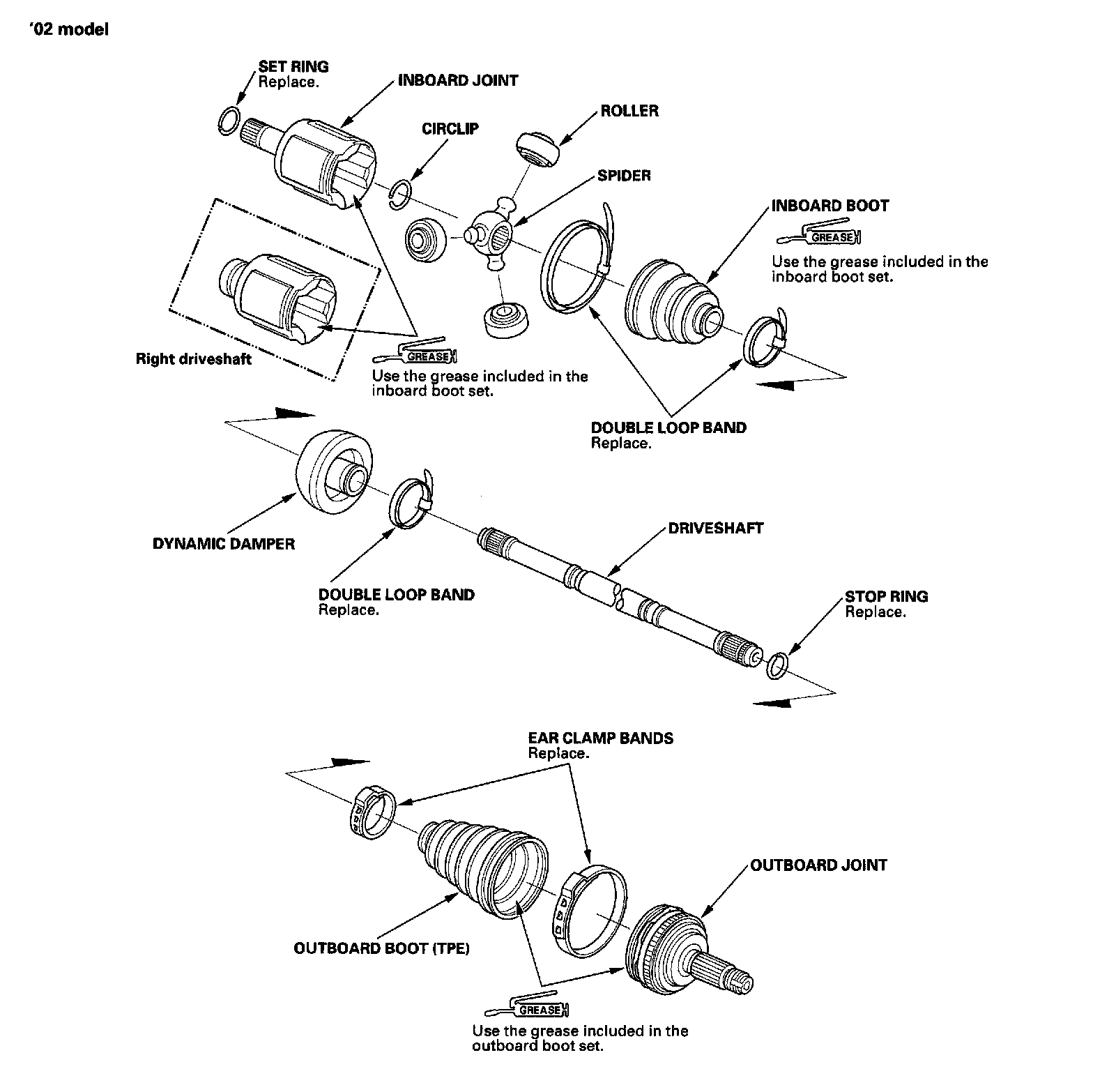 '02 model

SET RING
Replace.

INBOARD JOINT

CIRCLIP

ROLLER

SPIDER

INBOARD BOOT

GREASE

Use the grease included in the inboard boot set.

Right driveshaft

GREASE

Use the grease included in the inboard boot set.

DOUBLE LOOP BAND
Replace.

DYNAMIC DAMPER

DOUBLE LOOP BAND
Replace.

DRIVESHAFT

STOP RING
Replace.

EAR CLAMP BANDS
Replace.

OUTBOARD JOINT

OUTBOARD BOOT (TPE)

GREASE

Use the grease included in the outboard boot set.