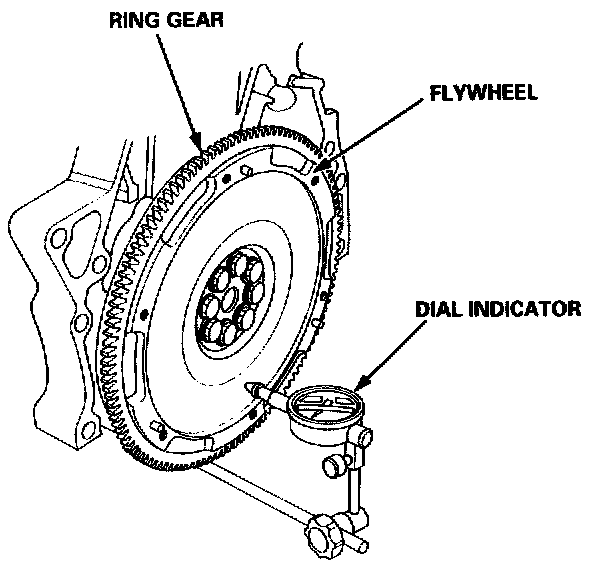 RING GEAR

FLYWHEEL

DIAL INDICATOR