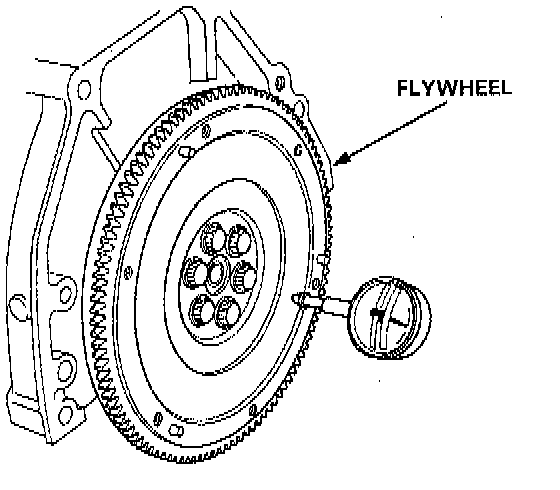 FLYWHEEL