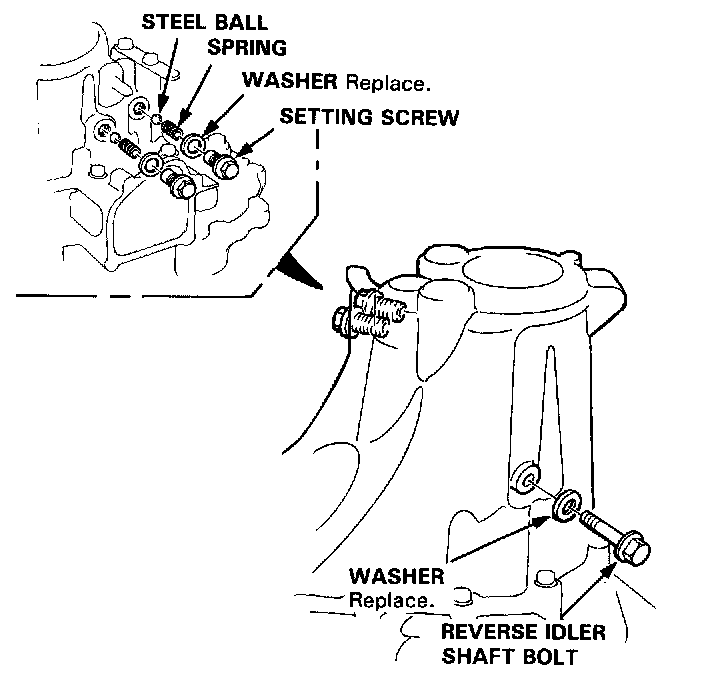 STEEL BALL
SPRING
WASHER Replace.
SETTING SCREW

WASHER
Replace.
REVERSE IDLER
SHAFT BOLT