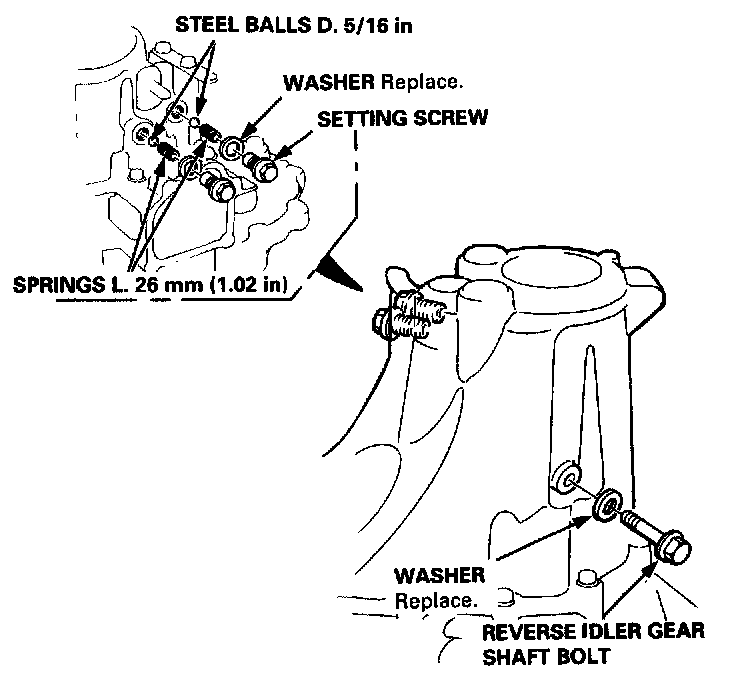 STEEL BALLS D. 5/16 in

WASHER Replace.

SETTING SCREW

SPRINGS L. 26 mm (1.02 in)

WASHER
Replace.

REVERSE IDLER GEAR
SHAFT BOLT