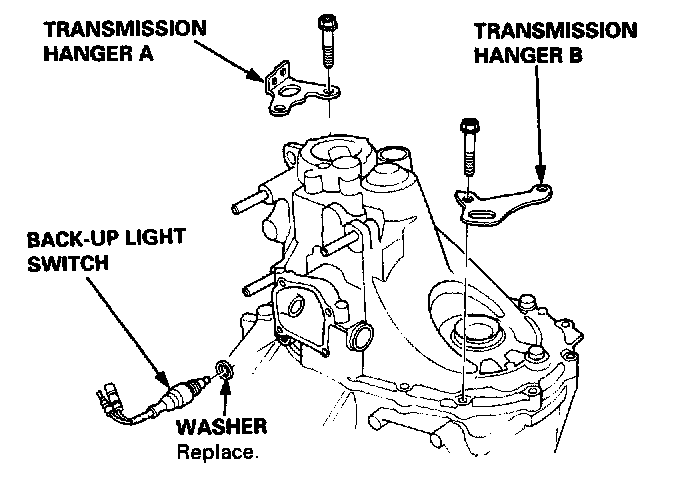 TRANSMISSION HANGER A

TRANSMISSION HANGER B

BACK-UP LIGHT SWITCH

WASHER
Replace.