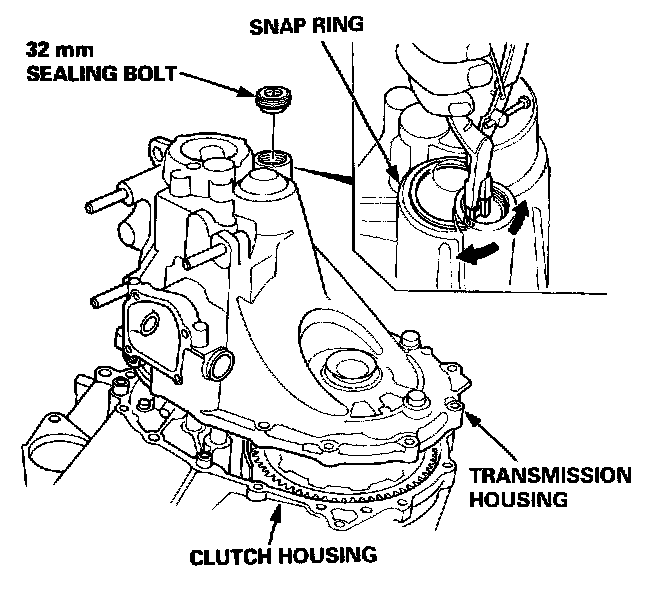 SNAP RING

32 mm
SEALING BOLT

TRANSMISSION
HOUSING

CLUTCH HOUSING