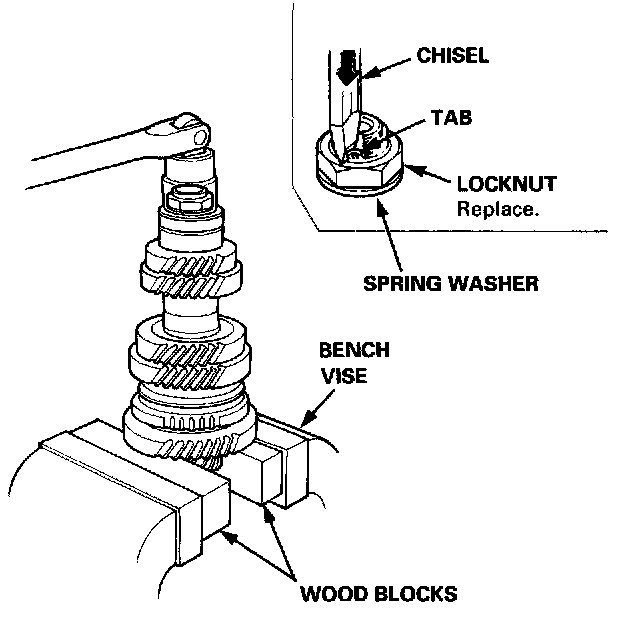 CHISEL

TAB

LOCKNUT
Replace.

SPRING WASHER

BENCH VISE

WOOD BLOCKS