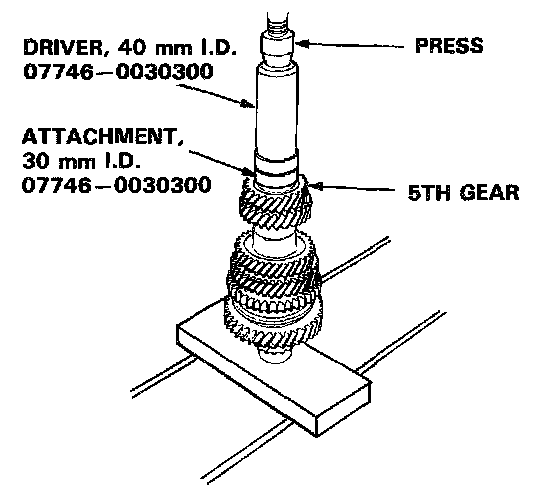 DRIVER, 40 mm I.D.
07746–0030300

PRESS

ATTACHMENT,
30 mm I.D.
07746–0030300

5TH GEAR