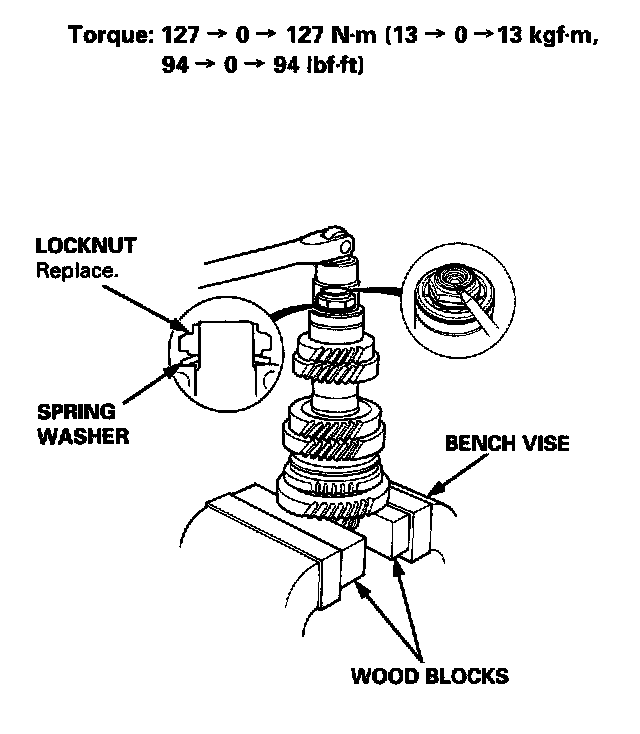 Torque: 127 → 0 → 127 N·m (13 → 0 → 13 kgf·m, 94 → 0 → 94 lbf·ft)

LOCKNUT
Replace.

SPRING
WASHER

BENCH VISE

WOOD BLOCKS