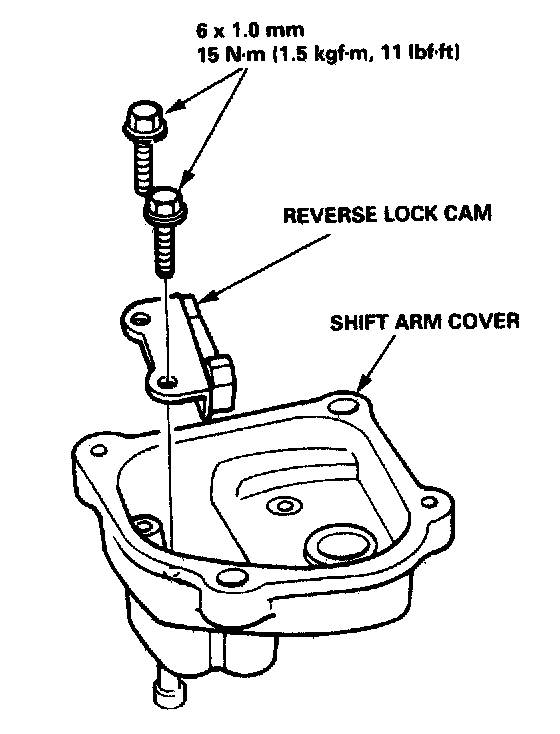 6 x 1.0 mm
15 N·m (1.5 kgf·m, 11 lbf·ft)

REVERSE LOCK CAM

SHIFT ARM COVER