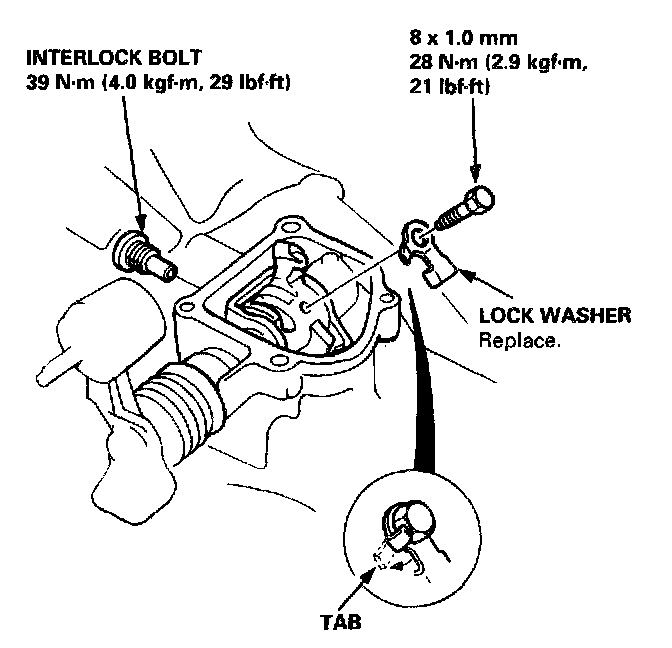 INTERLOCK BOLT
39 N·m (4.0 kgf·m, 29 lbf·ft)

8 x 1.0 mm
28 N·m (2.9 kgf·m, 21 lbf·ft)

LOCK WASHER
Replace.

TAB