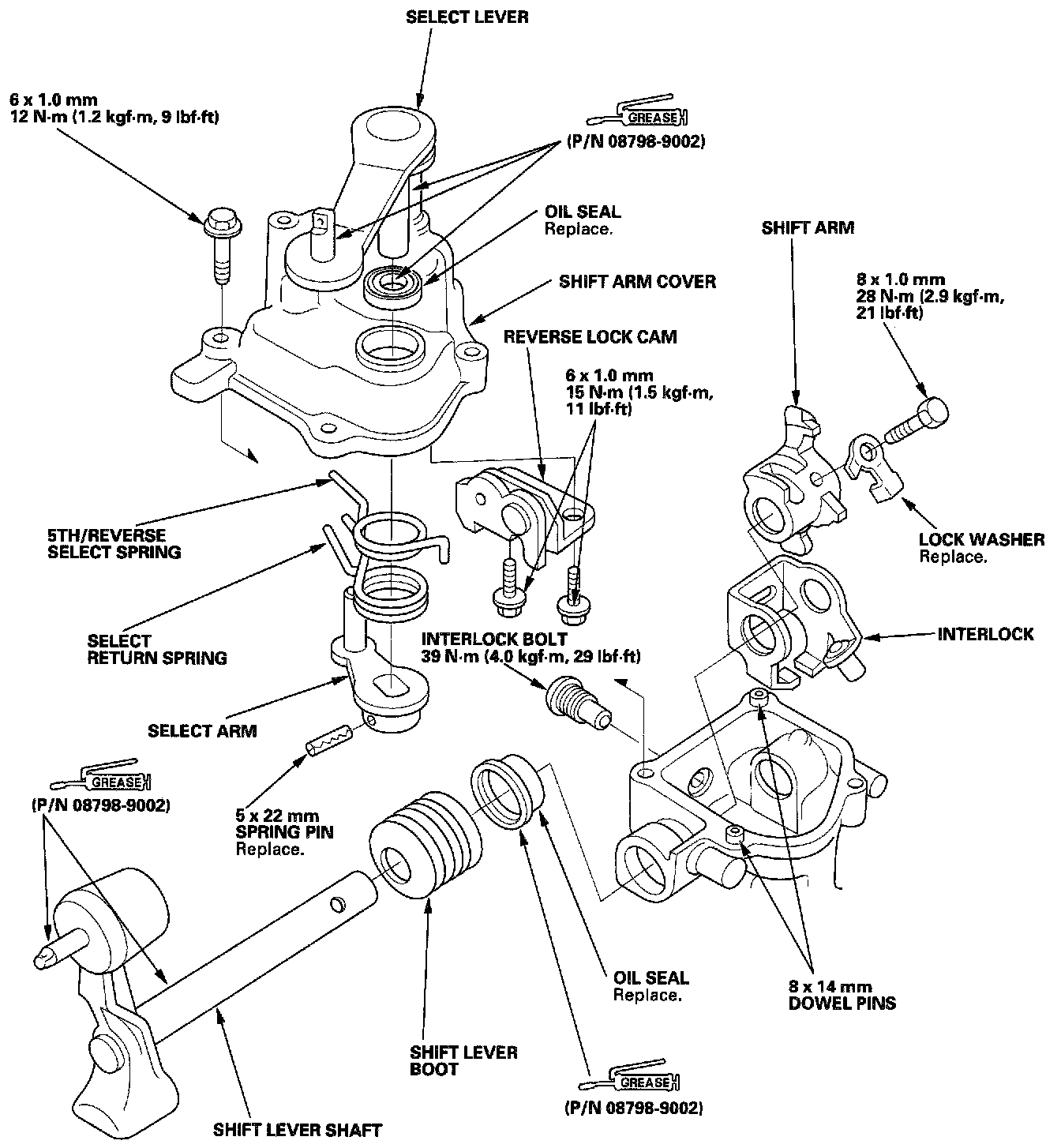 SELECT LEVER

6 x 1.0 mm
12 N·m (1.2 kgf·m, 9 lbf·ft)

GREASE
(P/N 08798-9002)

OIL SEAL
Replace.

SHIFT ARM

SHIFT ARM COVER

8 x 1.0 mm
28 N·m (2.9 kgf·m, 21 lbf·ft)

REVERSE LOCK CAM

6 x 1.0 mm
15 N·m (1.5 kgf·m, 11 lbf·ft)

5TH/REVERSE SELECT SPRING

LOCK WASHER
Replace.

SELECT RETURN SPRING

INTERLOCK BOLT
39 N·m (4.0 kgf·m, 29 lbf·ft)

INTERLOCK

SELECT ARM

GREASE
(P/N 08798-9002)

5 x 22 mm
SPRING PIN
Replace.

OIL SEAL
Replace.

8 x 14 mm
DOWEL PINS

SHIFT LEVER BOOT

GREASE
(P/N 08798-9002)

SHIFT LEVER SHAFT