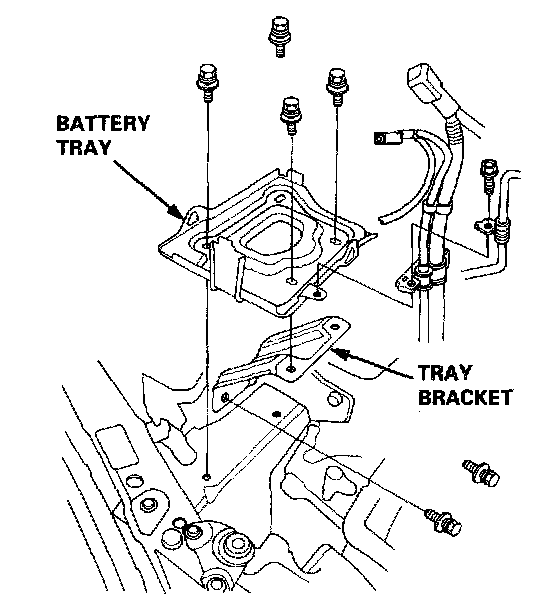 BATTERY TRAY

TRAY BRACKET