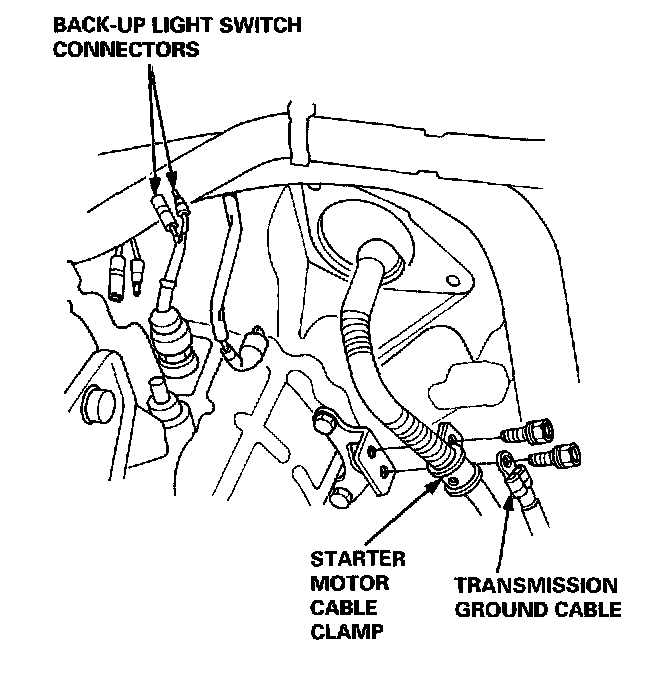 BACK-UP LIGHT SWITCH CONNECTORS

STARTER MOTOR CABLE CLAMP

TRANSMISSION GROUND CABLE