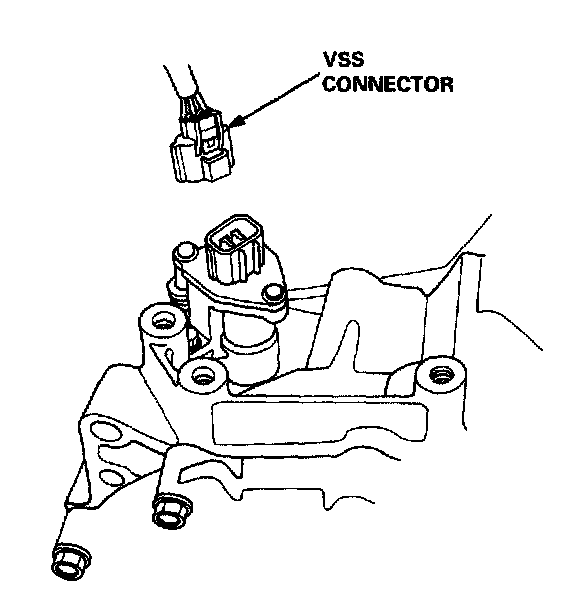 VSS CONNECTOR