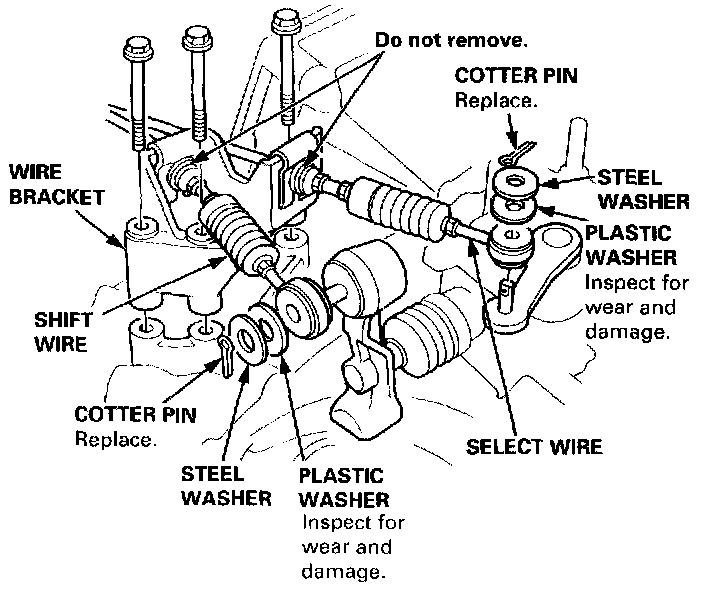 Do not remove.

COTTER PIN
Replace.

WIRE BRACKET

STEEL WASHER

PLASTIC WASHER
Inspect for wear and damage.

SHIFT WIRE

COTTER PIN
Replace.

SELECT WIRE

STEEL WASHER

PLASTIC WASHER
Inspect for wear and damage.