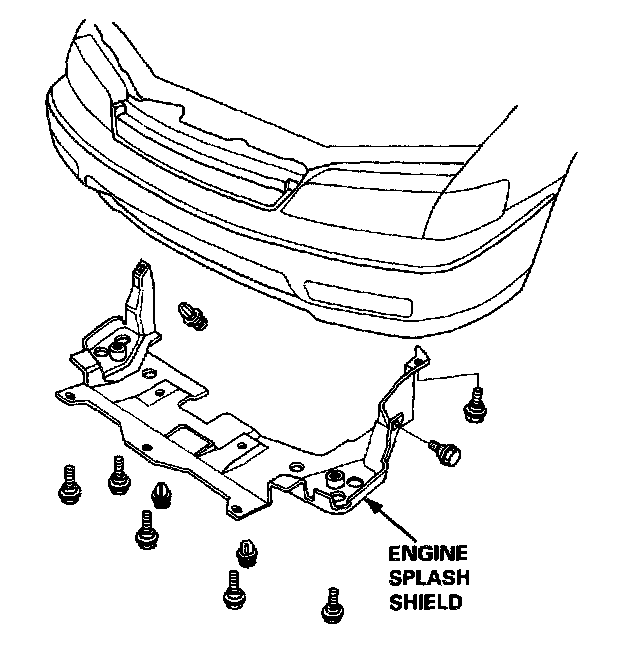 ENGINE SPLASH SHIELD