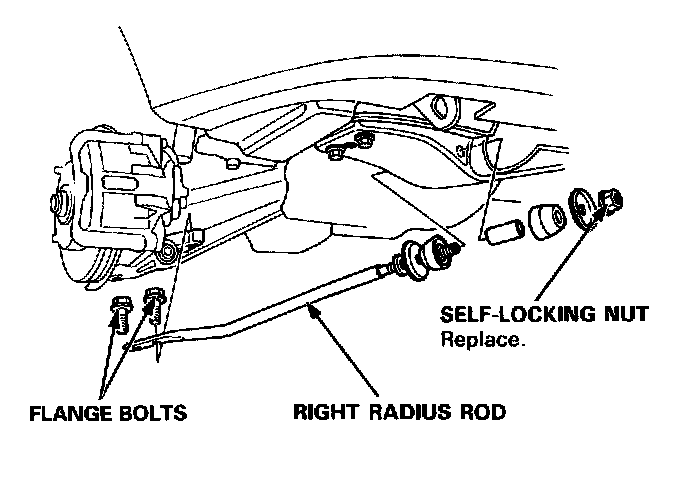 SELF-LOCKING NUT
Replace.

FLANGE BOLTS

RIGHT RADIUS ROD