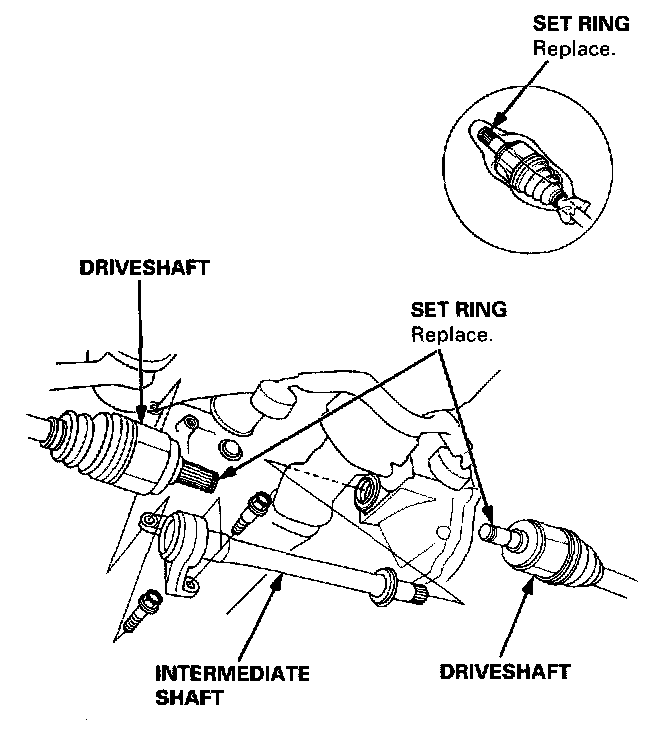 SET RING
Replace.

DRIVESHAFT

SET RING
Replace.

INTERMEDIATE SHAFT

DRIVESHAFT