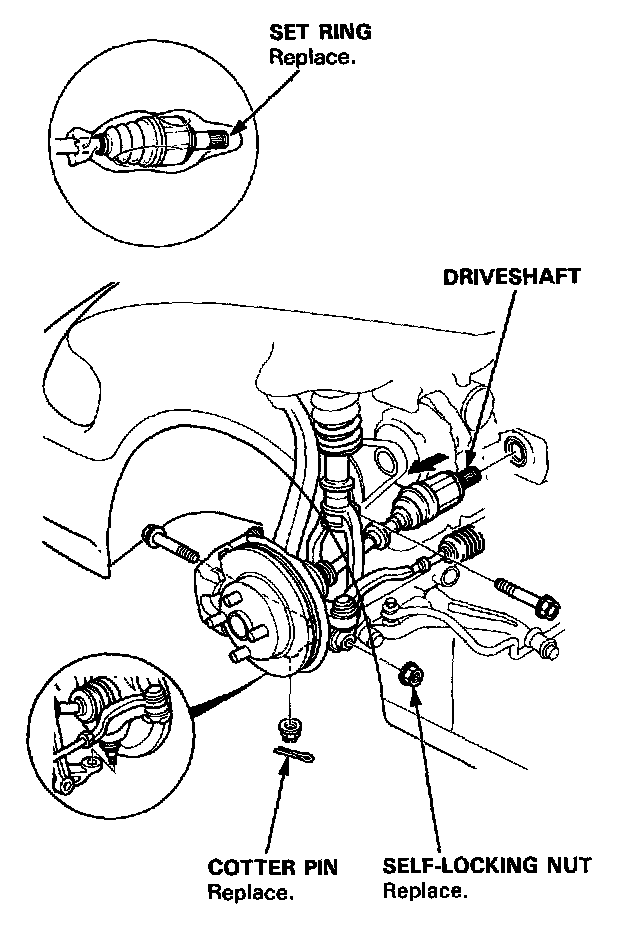 SET RING
Replace.

DRIVESHAFT

COTTER PIN
Replace.

SELF-LOCKING NUT
Replace.