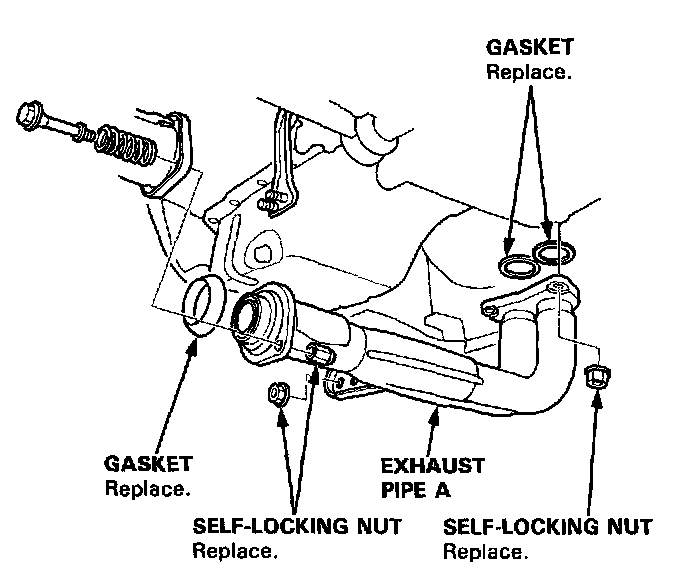 GASKET
Replace.

GASKET
Replace.

EXHAUST
PIPE A

SELF-LOCKING NUT
Replace.

SELF-LOCKING NUT
Replace.