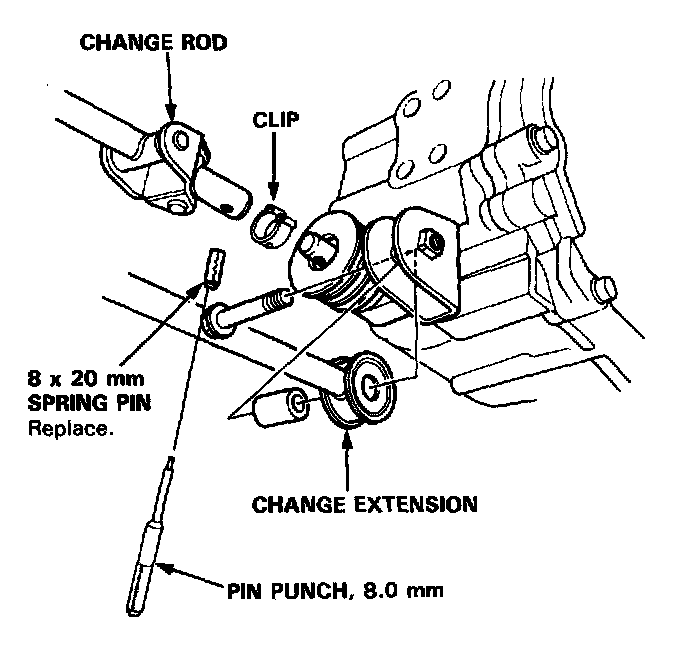 CHANGE ROD

CLIP

8 x 20 mm
SPRING PIN
Replace.

CHANGE EXTENSION

PIN PUNCH, 8.0 mm