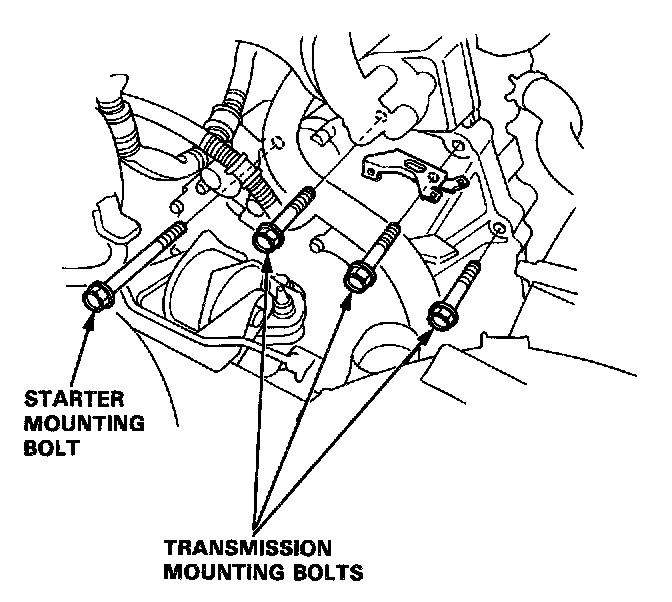 STARTER MOUNTING BOLT

TRANSMISSION MOUNTING BOLTS