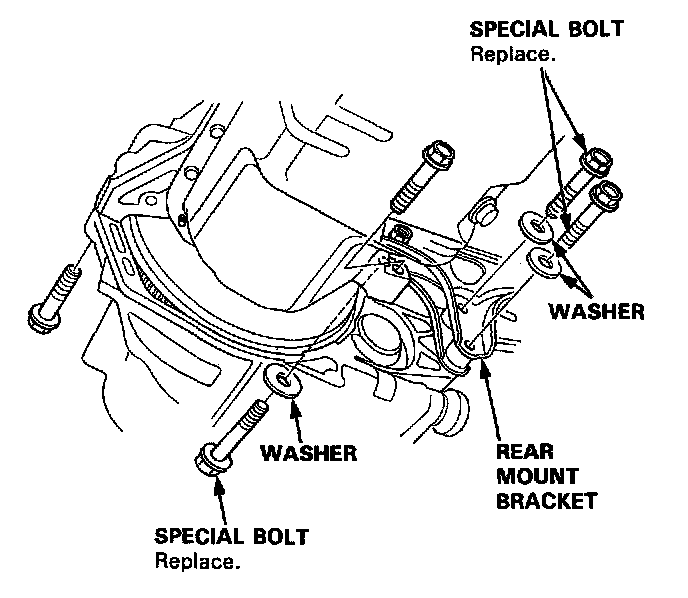 SPECIAL BOLT
Replace.

WASHER

WASHER

REAR
MOUNT
BRACKET

SPECIAL BOLT
Replace.