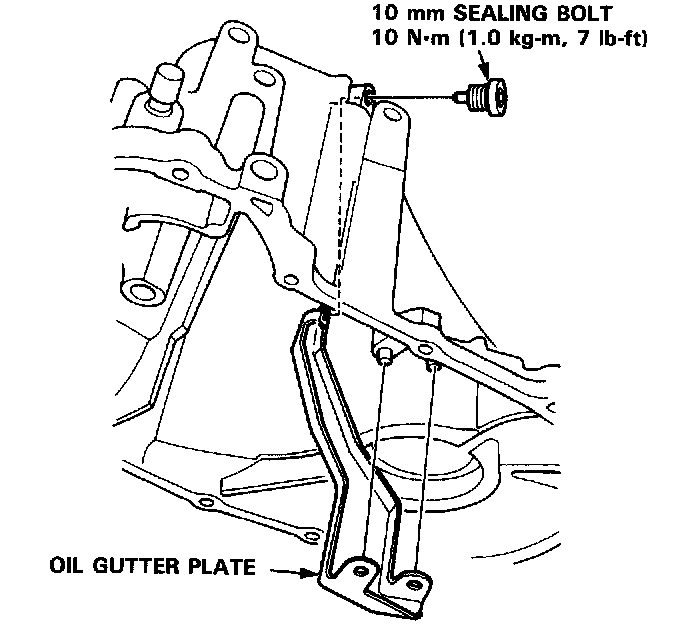 10 mm SEALING BOLT
10 N·m (1.0 kg-m, 7 lb-ft)

OIL GUTTER PLATE