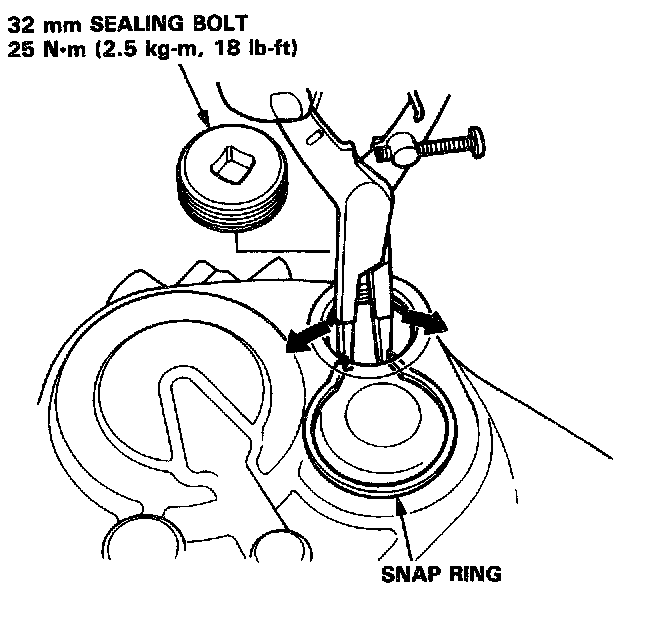 32 mm SEALING BOLT
25 N·m (2.5 kg-m, 18 lb-ft)

SNAP RING