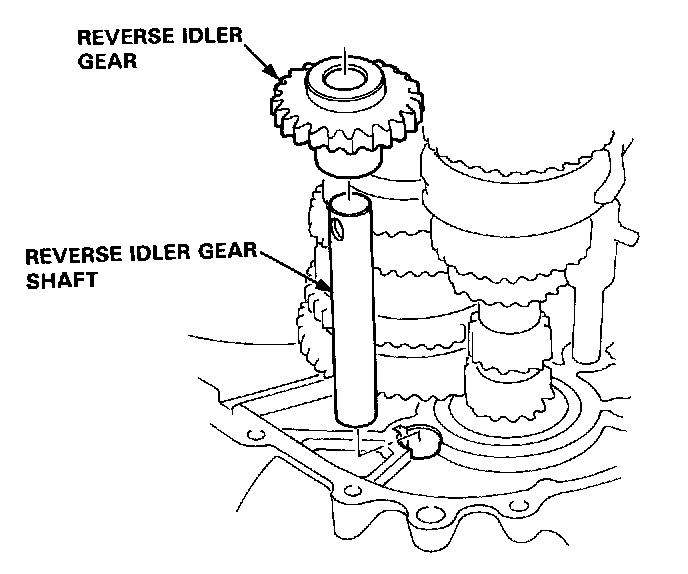 REVERSE IDLER GEAR

REVERSE IDLER GEAR SHAFT