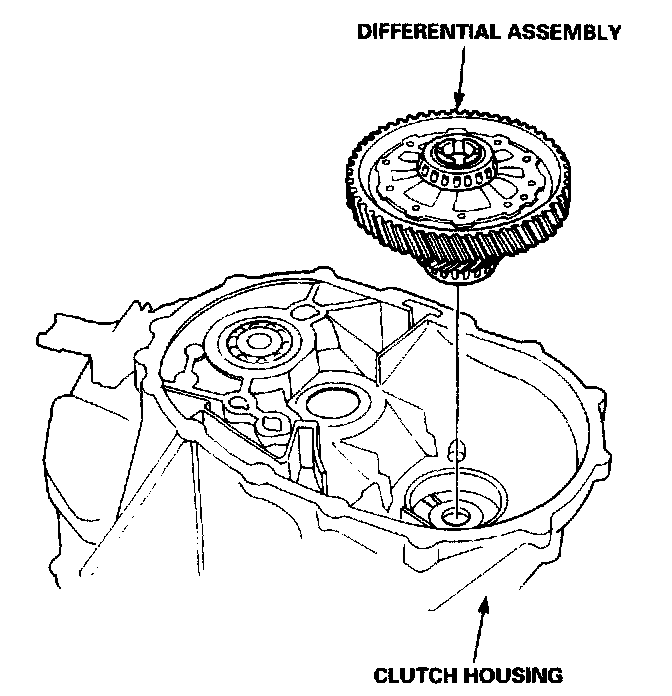 DIFFERENTIAL ASSEMBLY

CLUTCH HOUSING